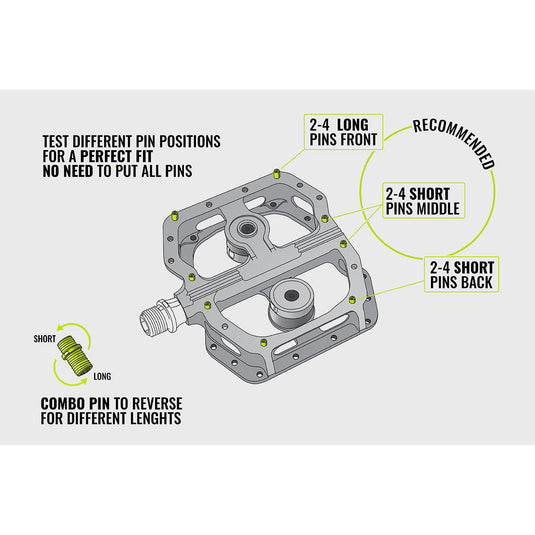 TEST DIFFERENT PIN POSITIONS
FOR A PERFECT FIT
NO NEED TO PUT ALL PINS

2-4 LONG
PINS FRONT

RECOMMENDED

2-4 SHORT
PINS MIDDLE

2-4 SHORT
PINS BACK

SHORT

LONG

COMBO PIN TO REVERSE
FOR DIFFERENT LENGHTS