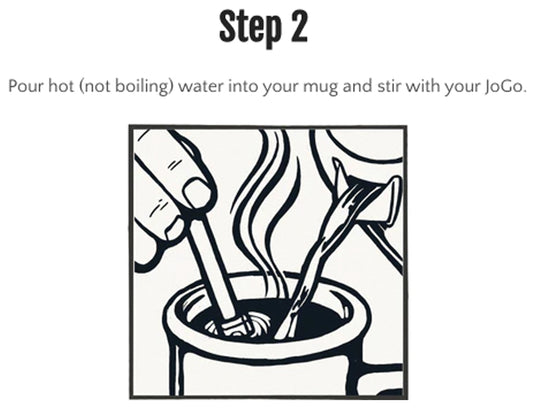 Step 2

Pour hot (not boiling) water into your mug and stir with your JoGo.