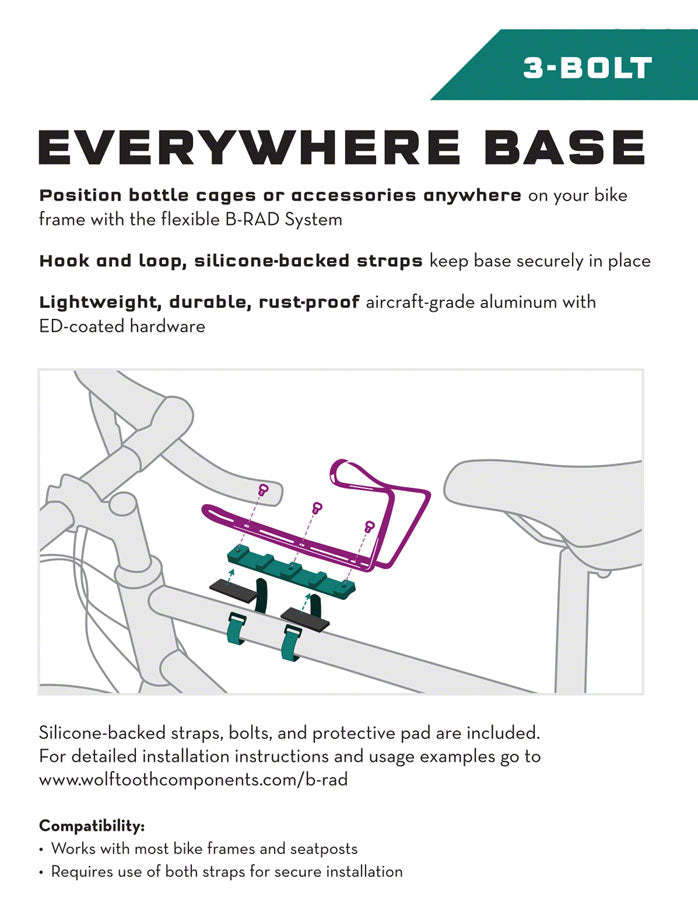 3-BOLT

EVERYWHERE BASE

Position bottle cages or accessories anywhere on your bike frame with the flexible B-RAD System

Hook and loop, silicone-backed straps keep base securely in place

Lightweight, durable, rust-proof aircraft-grade aluminum with ED-coated hardware

Silicone-backed straps, bolts, and protective pad are included. For detailed installation instructions and usage examples go to www.wolftoothcomponents.com/b-rad

Compatibility:
• Works with most bike frames and seatposts
• Requires use of both straps for secure installation