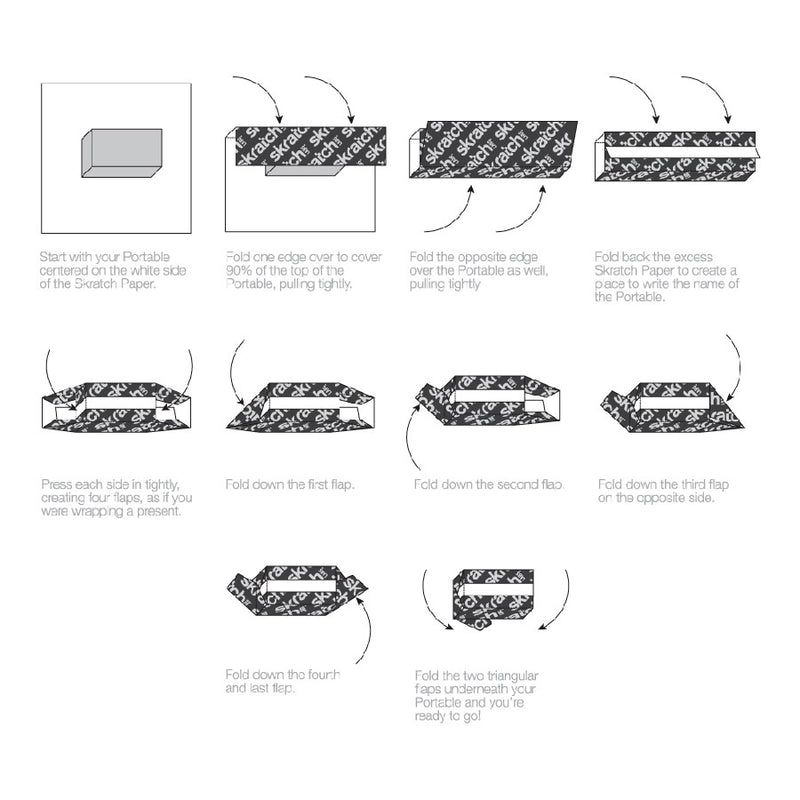 Start with your Portable centered on the white side of the Skratch Paper.

Fold one edge over to cover 90% of the top of the Portable, pulling tightly.

Fold the opposite edge over the Portable as well, pulling tightly

Fold back the excess Skratch Paper to create a place to write the name of the Portable.

Press each side in tightly, creating four flaps, as if you were wrapping a present.

Fold down the first flap.

Fold down the second flap.

Fold down the third flap on the opposite side.

Fold down the fourth and last flap.

Fold the two triangular flaps underneath your Portable and you're ready to go!