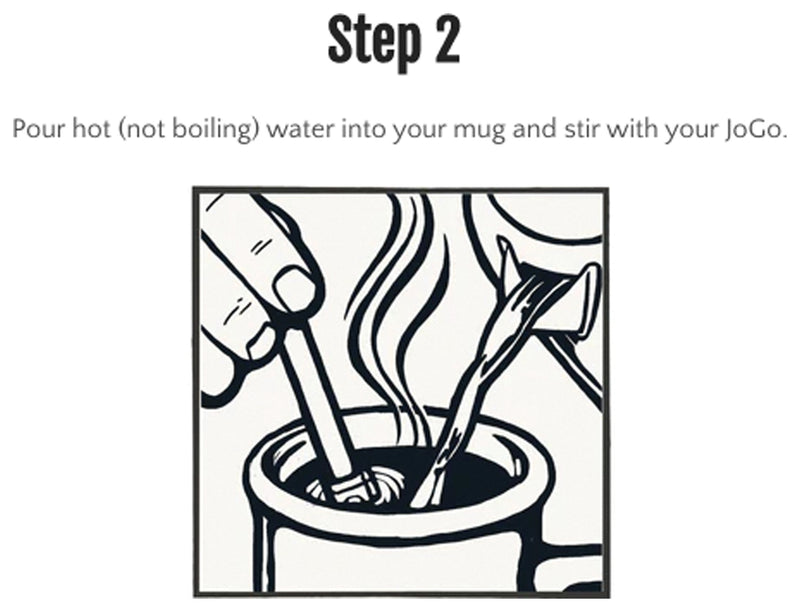 Step 2

Pour hot (not boiling) water into your mug and stir with your JoGo.