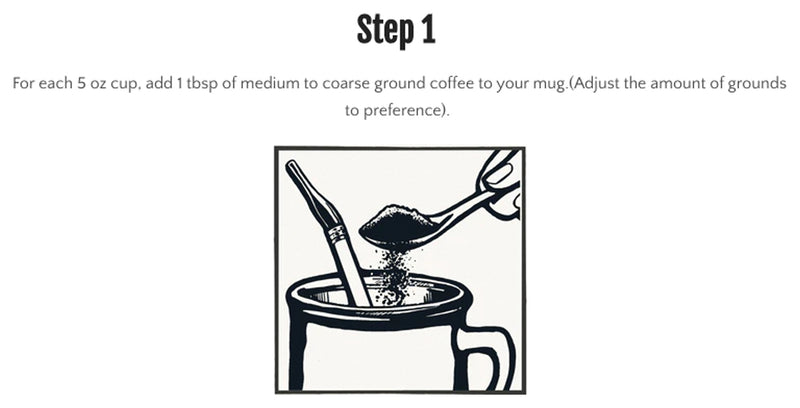 Step 1

For each 5 oz cup, add 1 tbsp of medium to coarse ground coffee to your mug.(Adjust the amount of grounds to preference).