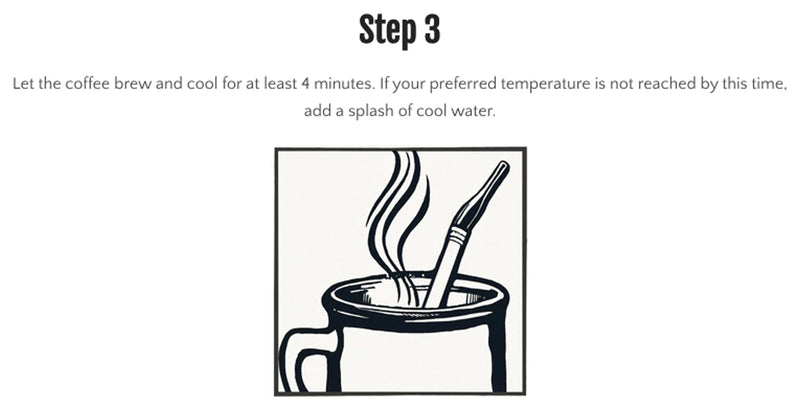 Step 3

Let the coffee brew and cool for at least 4 minutes. If your preferred temperature is not reached by this time, add a splash of cool water.