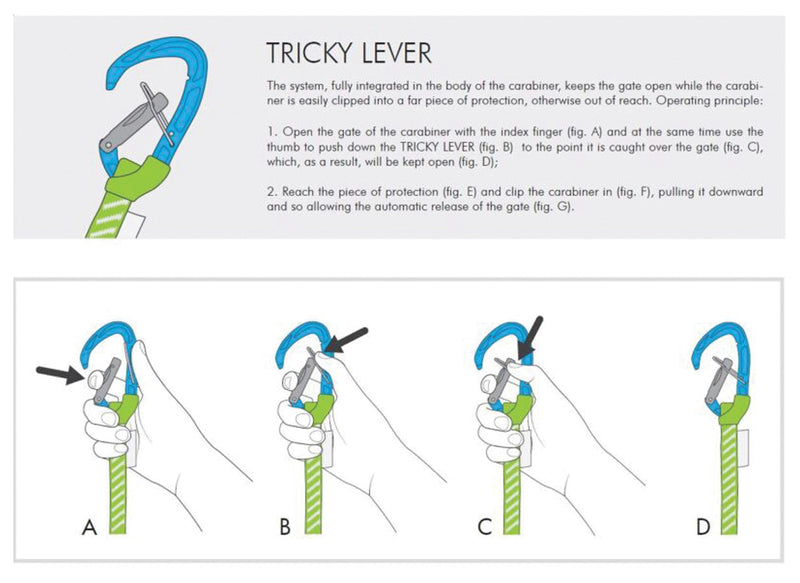 TRICKY LEVER

The system, fully integrated in the body of the carabiner, keeps the gate open while the carabiner is easily clipped into a far piece of protection, otherwise out of reach. Operating principle:

1. Open the gate of the carabiner with the index finger (fig. A) and at the same time use the thumb to push down the TRICKY LEVER (fig. B) to the point it is caught over the gate (fig. C), which, as a result, will be kept open (fig. D);

2. Reach the piece of protection (fig. E) and clip the carabiner in (fig. F), pulling it downward and so allowing the automatic release of the gate (fig. G).

A

B

C

D